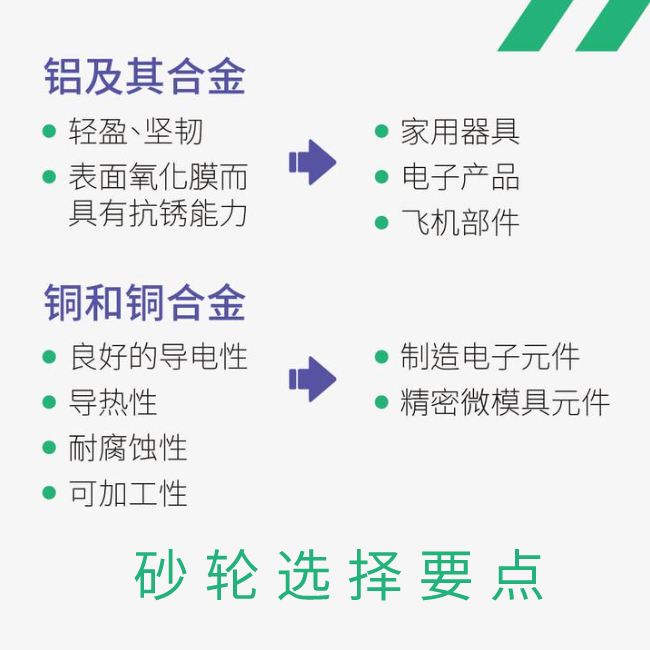 铝及其合金

• 轻盈、坚韧
• 表面氧化膜而具有抗锈能力

• 家用器具
• 电子产品
• 飞机部件

铜和铜合金

• 良好的导电性
• 导热性
• 耐腐蚀性
• 可加工性

• 制造电子元件
• 精密微模具元件

砂轮选择要点